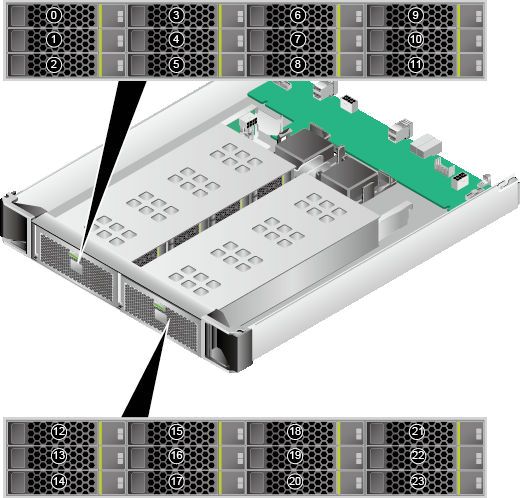 0 3 6 9
1 4 7 10
2 5 8 11

12 15 18 21
13 16 19 22
14 17 20 23